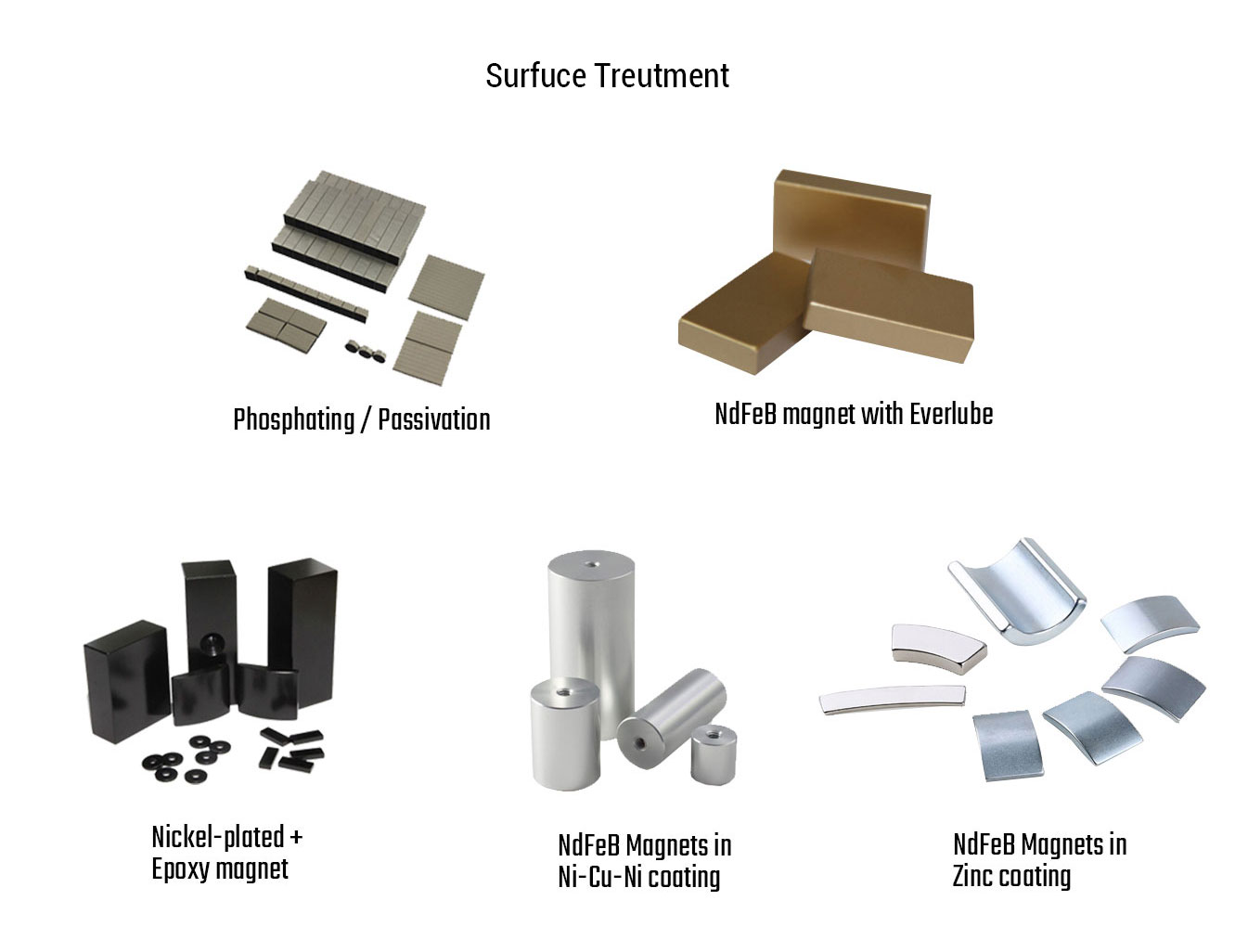 Surfuce Treutment

Phosphating / Passivation

NdFeB magnet with Everlube

Nickel-plated + Epoxy magnet

NdFeB Magnets in Ni-Cu-Ni coating

NdFeB Magnets in Zinc coating